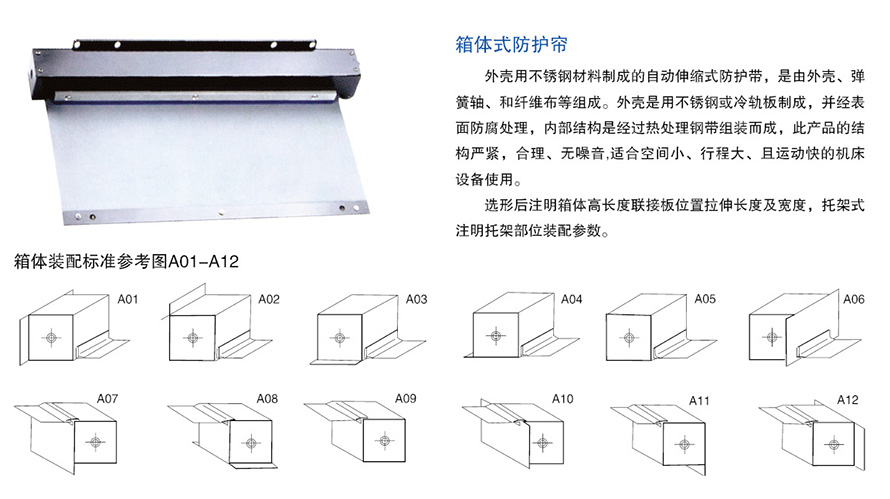 箱体式防护帘

外壳用不锈钢材料制成的自动伸缩式防护带，是由外壳、弹簧轴、和纤维布等组成。外壳是用不锈钢或冷轨板制成，并经表面防腐处理，内部结构是经过热处理钢带组装而成，此产品的结构严紧，合理、无噪音,适合空间小、行程大、且运动快的机床设备使用。

选形后注明箱体高长度联接板位置拉伸长度及宽度，托架式注明托架部位装配参数。

箱体装配标准参考图A01-A12

A01 A02 A03 A04 A05 A06

A07 A08 A09 A10 A11 A12