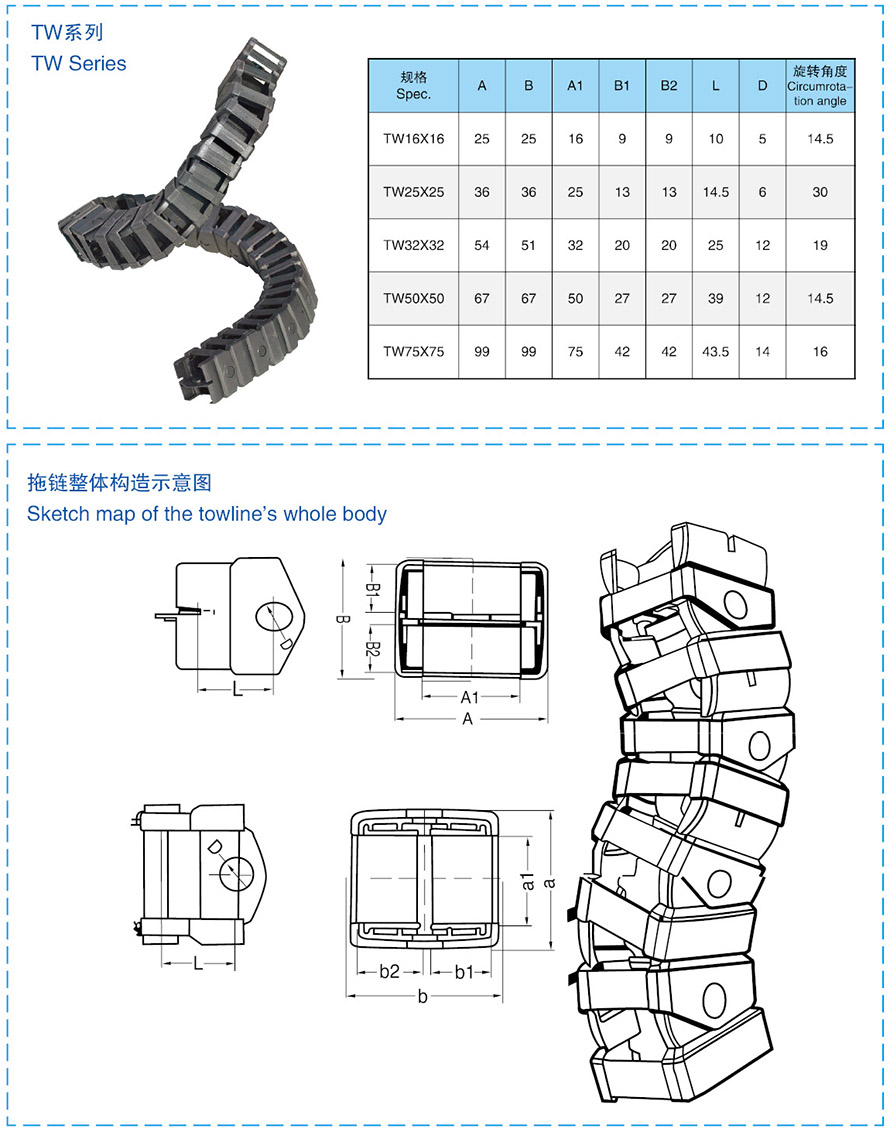 TW系列
TW Series

| 规格 Spec. | A | B | A1 | B1 | B2 | L | D | 旋转角度 Circumrotation angle |
|---|---|---|---|---|---|---|---|---|
| TW16X16 | 25 | 25 | 16 | 9 | 9 | 10 | 5 | 14.5 |
| TW25X25 | 36 | 36 | 25 | 13 | 13 | 14.5 | 6 | 30 |
| TW32X32 | 54 | 51 | 32 | 20 | 20 | 25 | 12 | 19 |
| TW50X50 | 67 | 67 | 50 | 27 | 27 | 39 | 12 | 14.5 |
| TW75X75 | 99 | 99 | 75 | 42 | 42 | 43.5 | 14 | 16 |

拖链整体构造示意图
Sketch map of the towline's whole body

D
L
B1
B
B2
A1
A
D
L
a1
a
b2
b1
b